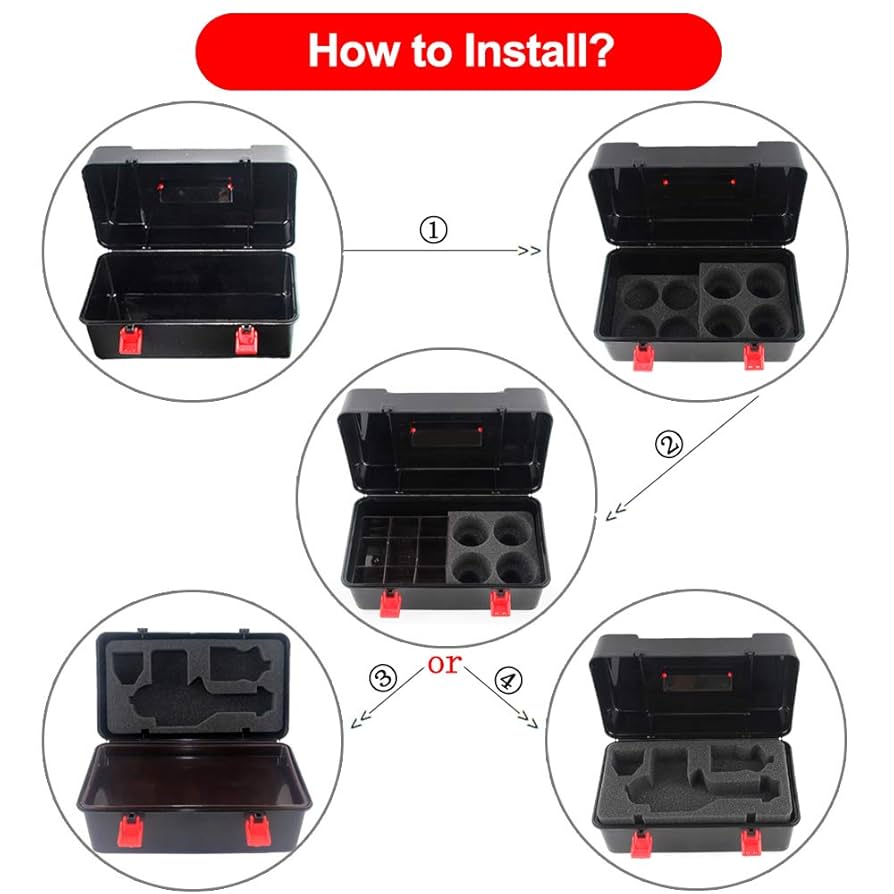 How to Install?

①

②

③ or ④